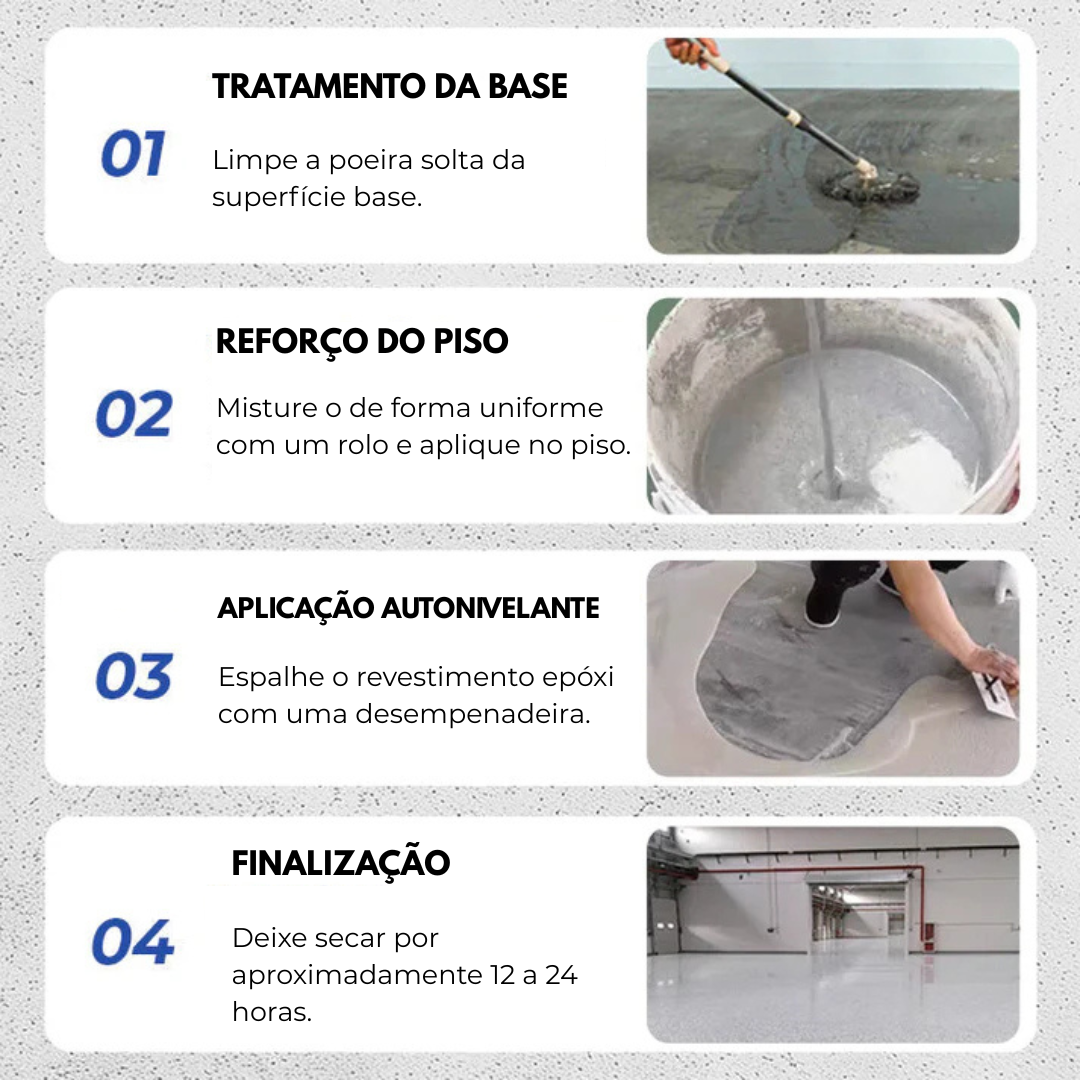 01

TRATAMENTO DA BASE

Limpe a poeira solta da superfície base.

02

REFORÇO DO PISO

Misture o de forma uniforme com um rolo e aplique no piso.

03

APLICAÇÃO AUTONIVELANTE

Espalhe o revestimento epóxi com uma desempenadeira.

04

FINALIZAÇÃO

Deixe secar por aproximadamente 12 a 24 horas.